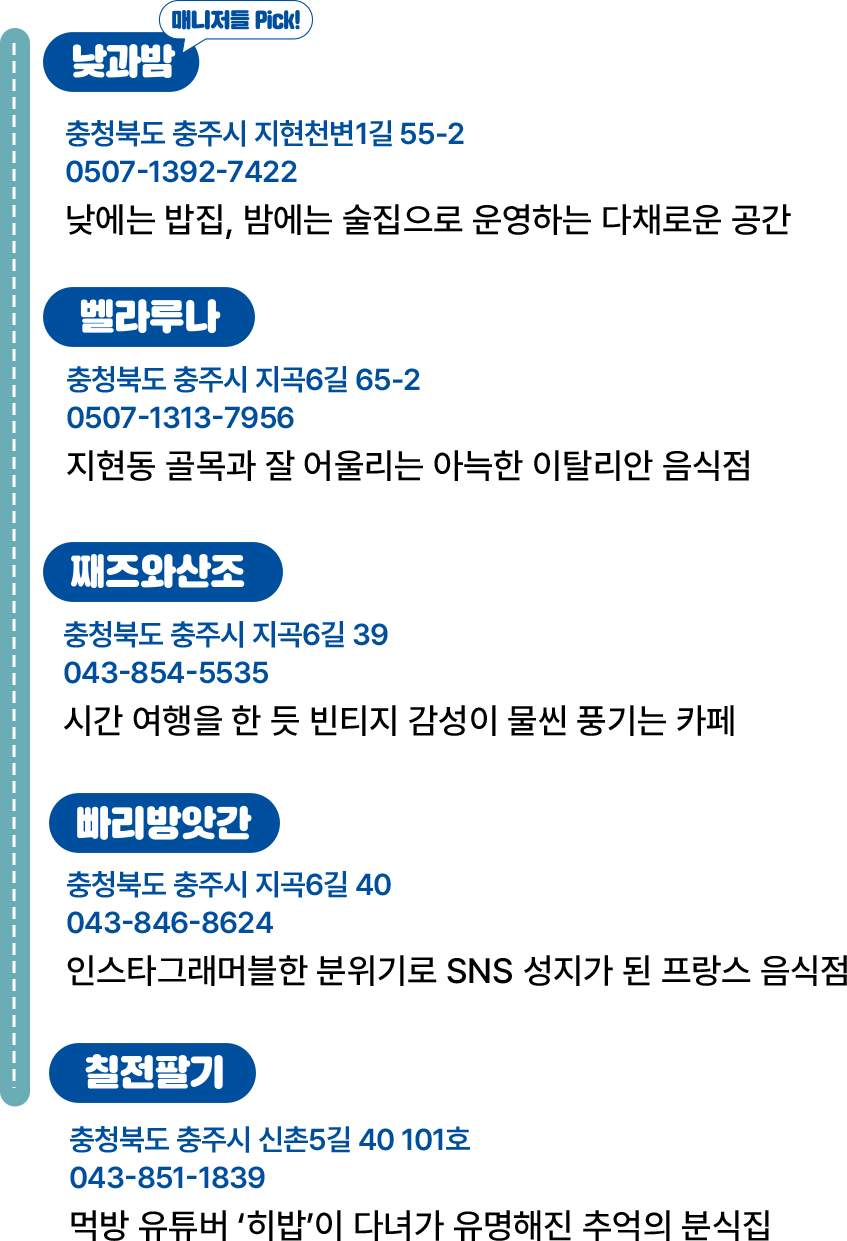 매니저들 Pick!

낮과밤

충청북도 충주시 지현천변1길 55-2
0507-1392-7422
낮에는 밥집, 밤에는 술집으로 운영하는 다채로운 공간

벨라루나

충청북도 충주시 지곡6길 65-2
0507-1313-7956
지현동 골목과 잘 어울리는 아늑한 이탈리안 음식점

째즈와산조

충청북도 충주시 지곡6길 39
043-854-5535
시간 여행을 한 듯 빈티지 감성이 물씬 풍기는 카페

빠리방앗간

충청북도 충주시 지곡6길 40
043-846-8624
인스타그래머블한 분위기로 SNS 성지가 된 프랑스 음식점

칠전팔기

충청북도 충주시 신촌5길 40 101호
043-851-1839
먹방 유튜버 '히밥'이 다녀가 유명해진 추억의 분식집